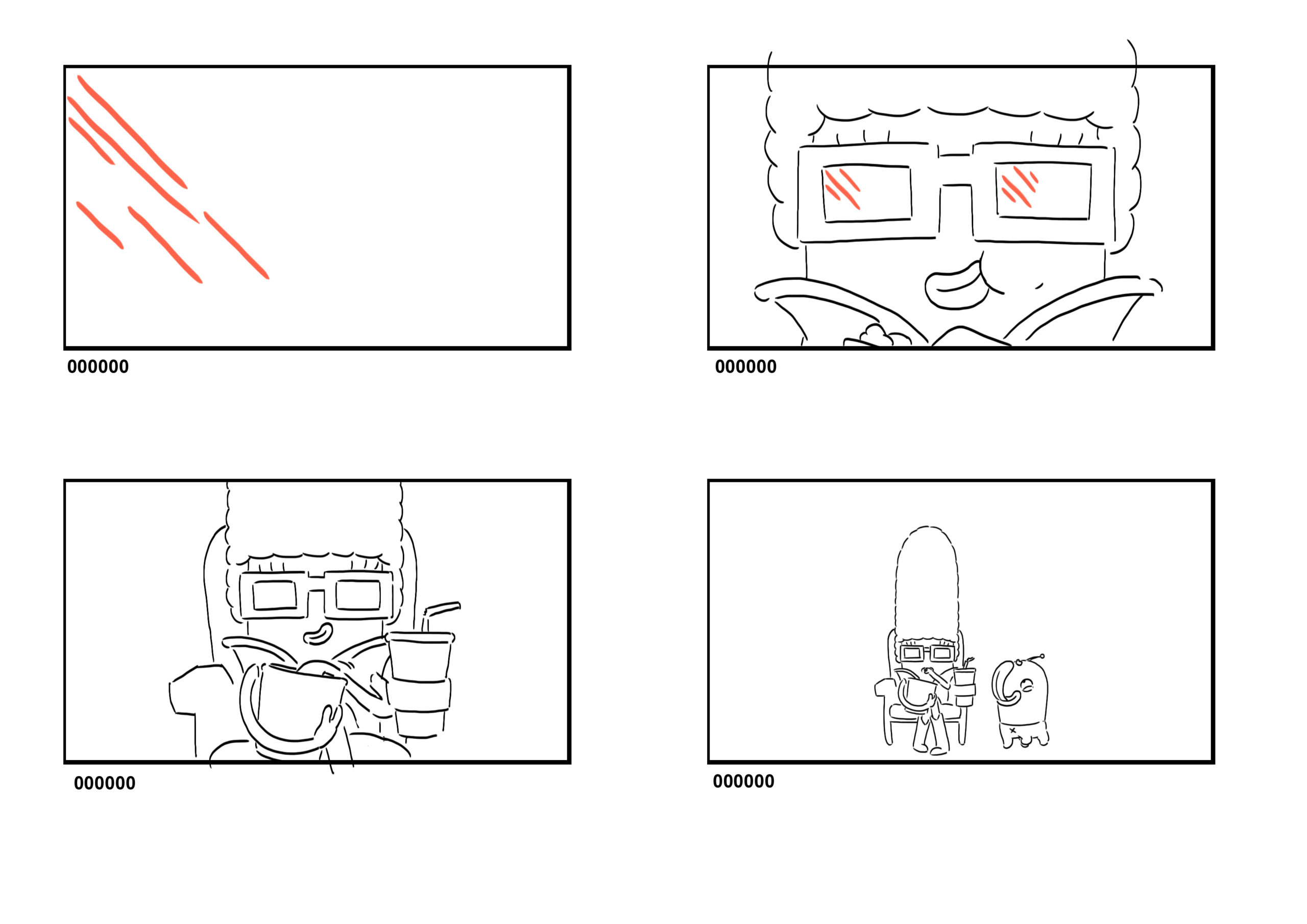 000000

000000

000000

000000