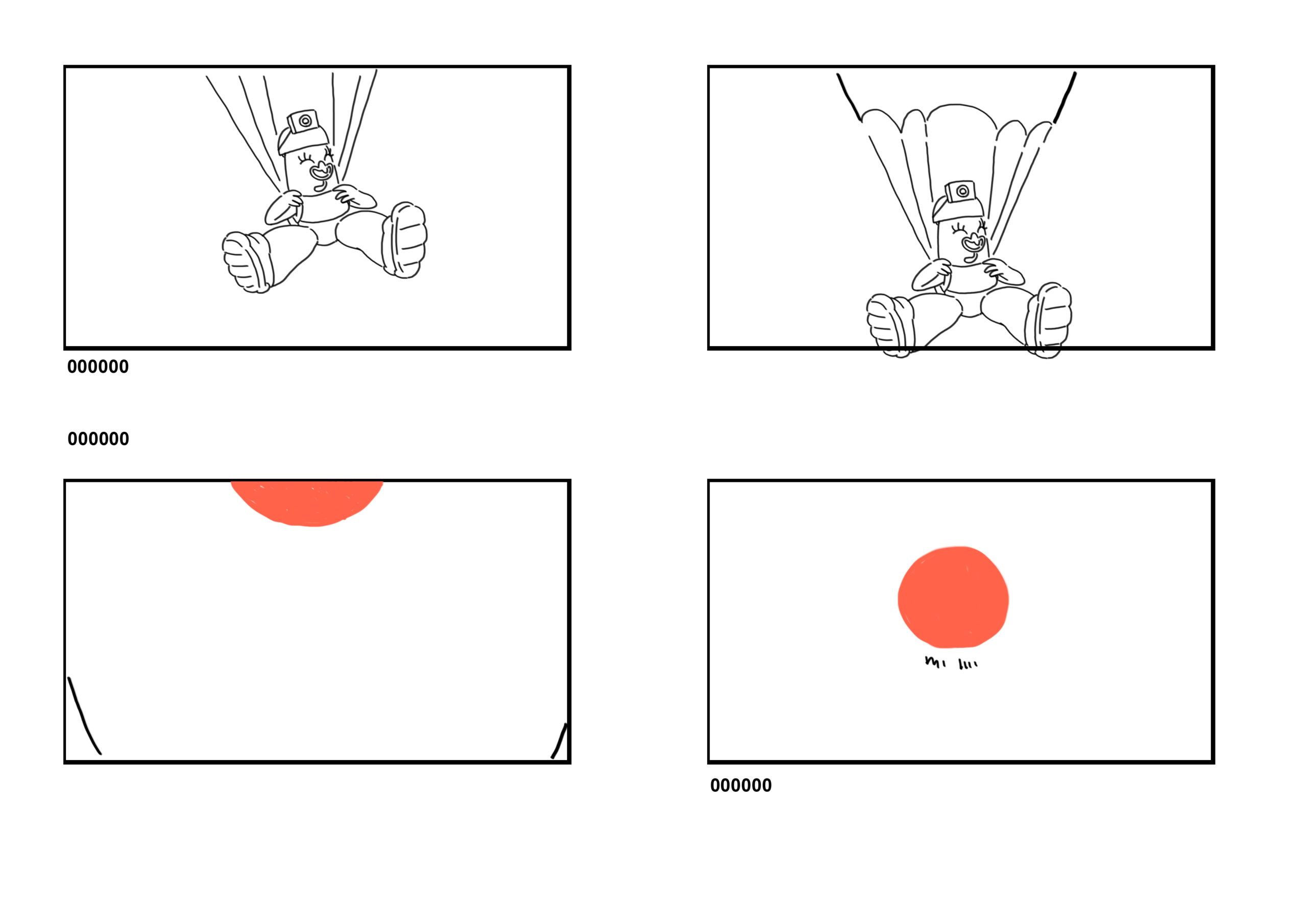 000000

000000

000000